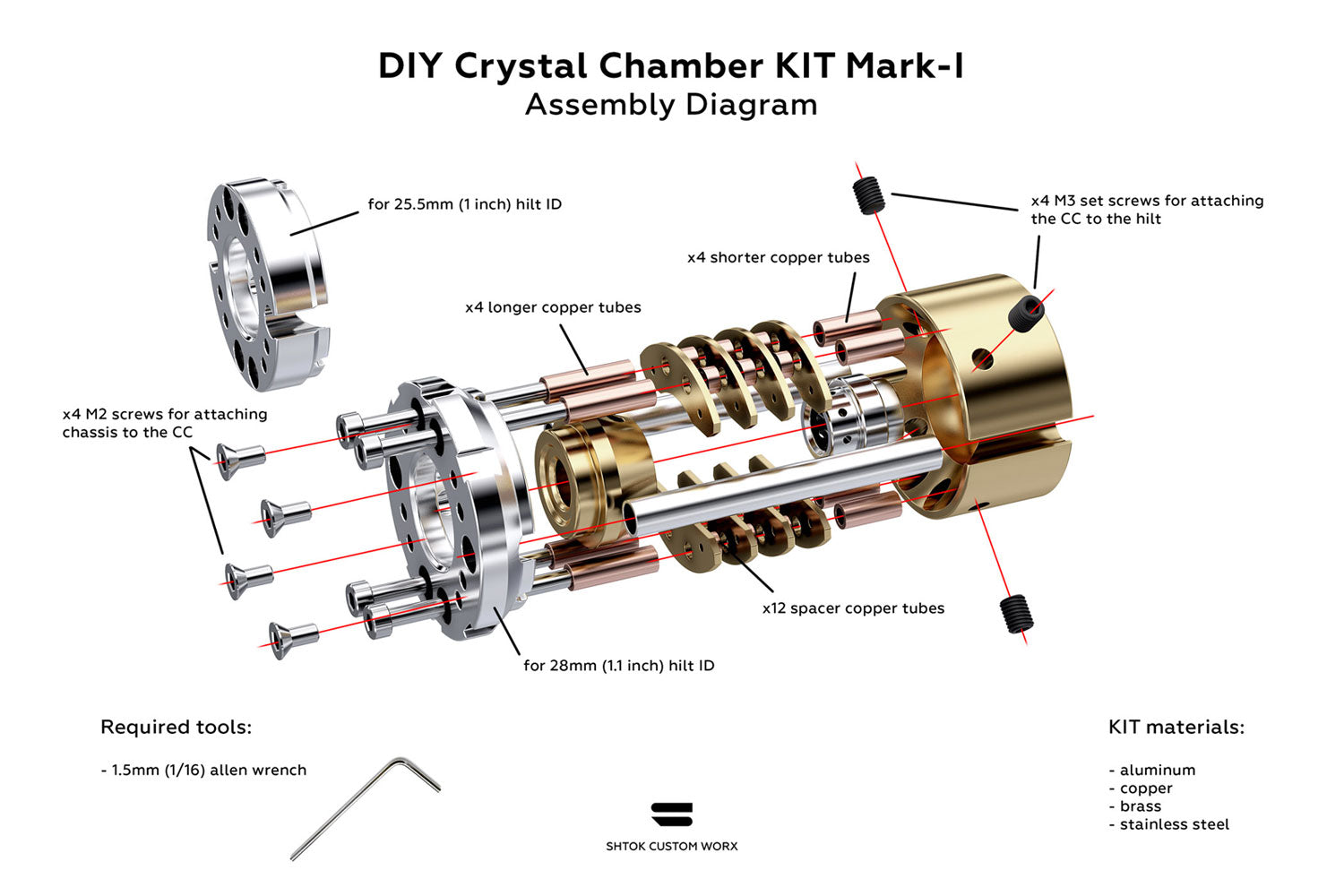 DIY Crystal Chamber KIT Mark-I
Assembly Diagram

for 25.5mm (1 inch) hilt ID

x4 M3 set screws for attaching the CC to the hilt

x4 shorter copper tubes

x4 longer copper tubes

x4 M2 screws for attaching chassis to the CC

x12 spacer copper tubes

for 28mm (1.1 inch) hilt ID

Required tools:

- 1.5mm (1/16) allen wrench

SHTOK CUSTOM WORX

KIT materials:

- aluminum
- copper
- brass
- stainless steel